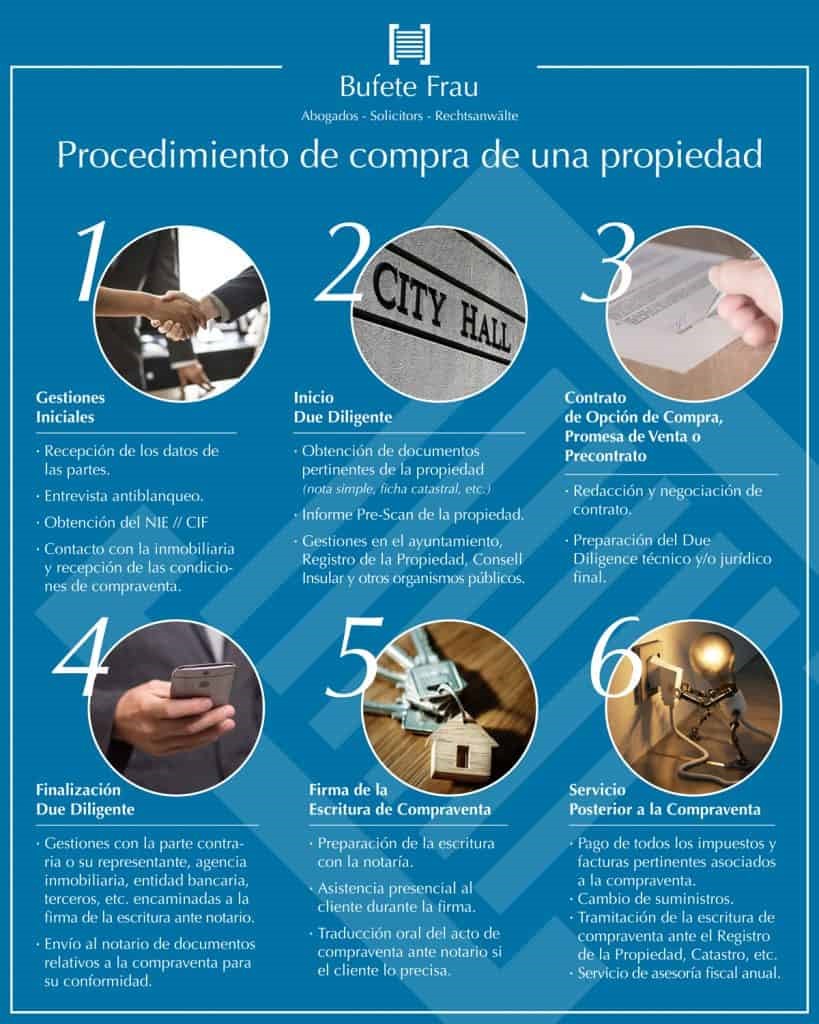 Bufete Frau
Abogados - Solicitors - Rechtsanwälte

Procedimiento de compra de una propiedad

1
Gestiones Iniciales
· Recepción de los datos de las partes.
· Entrevista antiblanqueo.
· Obtención del NIE // CIF
· Contacto con la inmobiliaria y recepción de las condiciones de compraventa.

2
CITY HALL
Inicio Due Diligente
· Obtención de documentos pertinentes de la propiedad (nota simple, ficha catastral, etc.)
· Informe Pre-Scan de la propiedad.
· Gestiones en el ayuntamiento, Registro de la Propiedad, Consell Insular y otros organismos públicos.

3
Contrato de Opción de Compra, Promesa de Venta o Precontrato
· Redacción y negociación de contrato.
· Preparación del Due Diligence técnico y/o jurídico final.

4
Finalización Due Diligente
· Gestiones con la parte contraria o su representante, agencia inmobiliaria, entidad bancaria, terceros, etc. encaminadas a la firma de la escritura ante notario.
· Envío al notario de documentos relativos a la compraventa para su conformidad.

5
Firma de la Escritura de Compraventa
· Preparación de la escritura con la notaría.
· Asistencia presencial al cliente durante la firma.
· Traducción oral del acto de compraventa ante notario si el cliente lo precisa.

6
Servicio Posterior a la Compraventa
· Pago de todos los impuestos y facturas pertinentes asociados a la compraventa.
· Cambio de suministros.
· Tramitación de la escritura de compraventa ante el Registro de la Propiedad, Catastro, etc.
· Servicio de asesoría fiscal anual.